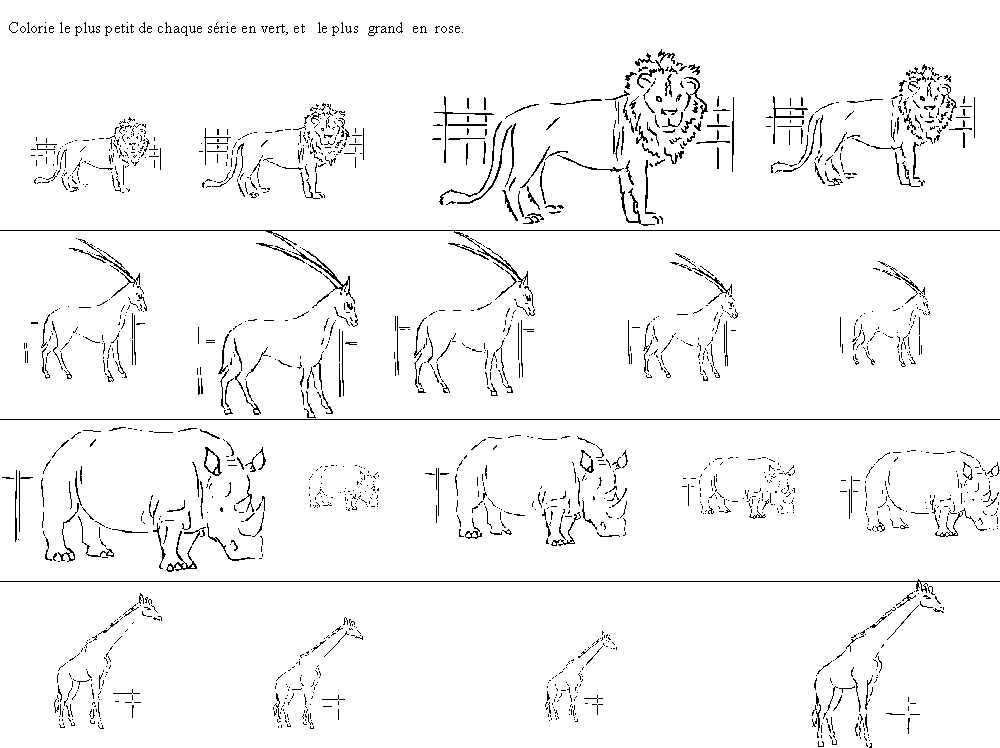 Colorie le plus petit de chaque série en vert, et le plus grand en rose.