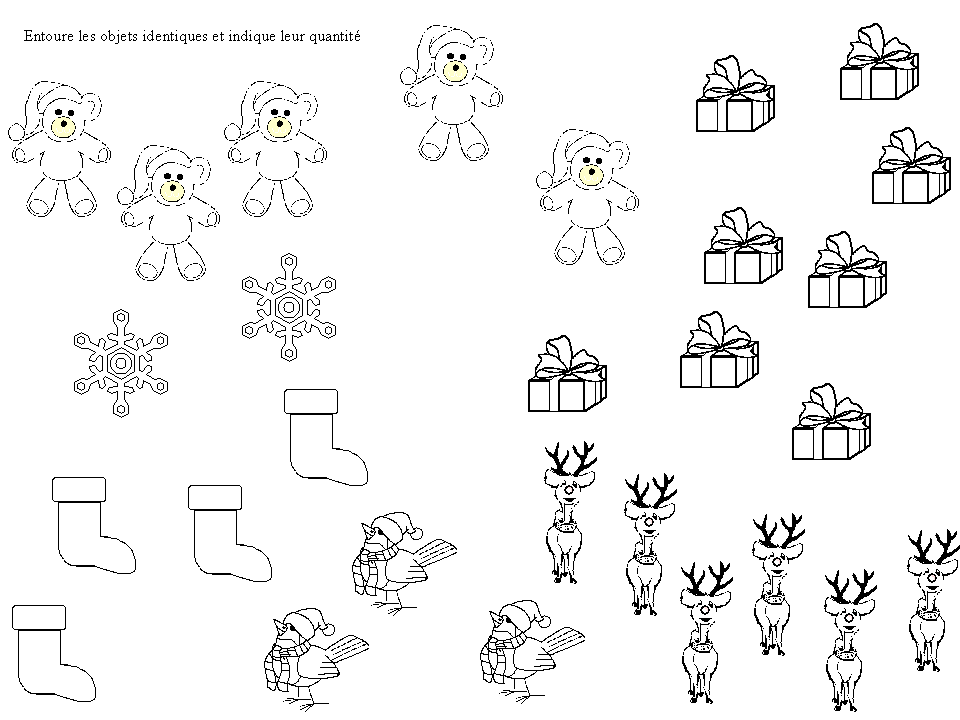 Entoure les objets identiques et indique leur quantité